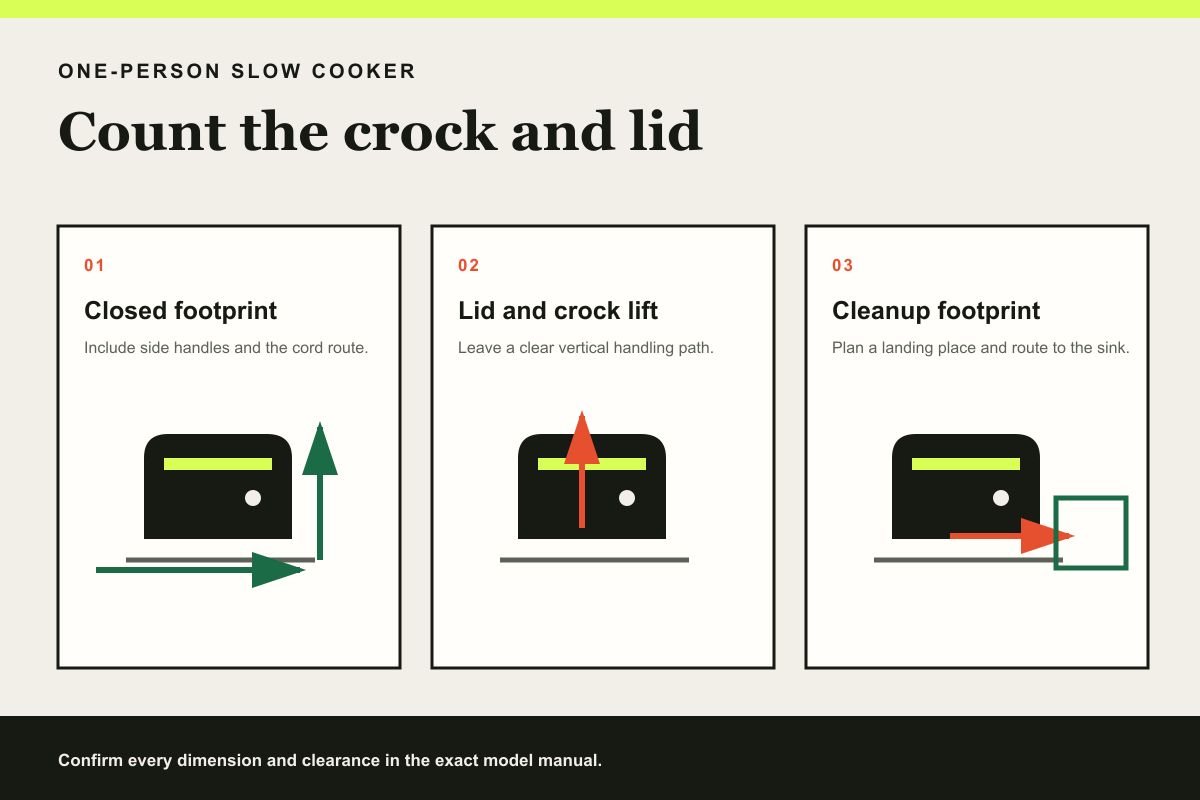 ONE-PERSON SLOW COOKER

Count the crock and lid

01

Closed footprint

Include side handles and the cord route.

02

Lid and crock lift

Leave a clear vertical handling path.

03

Cleanup footprint

Plan a landing place and route to the sink.

Confirm every dimension and clearance in the exact model manual.